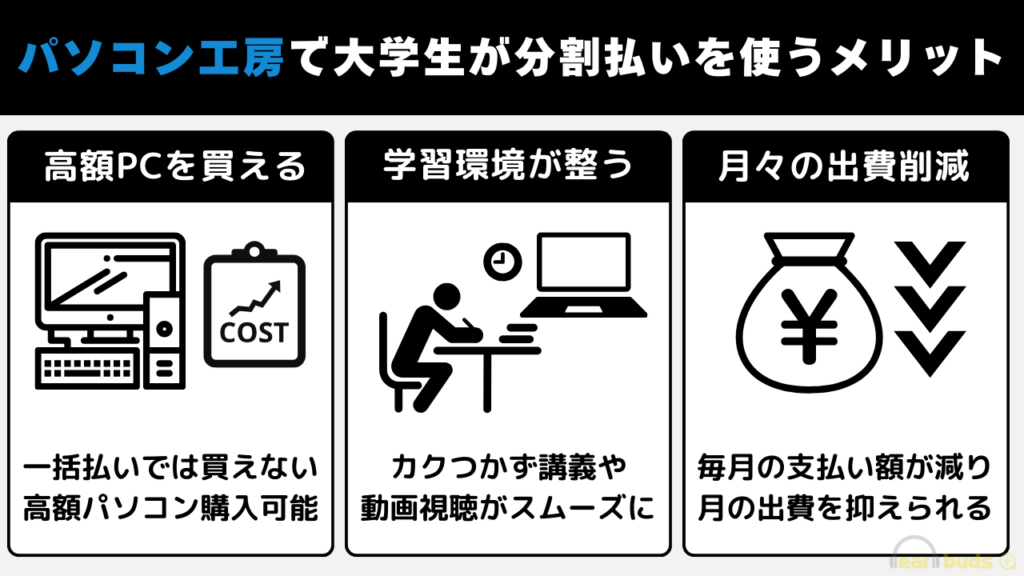 パソコン工房で大学生が分割払いを使うメリット

高額PCを買える

COST

一括払いでは買えない高額パソコン購入可能

学習環境が整う

カクつかず講義や動画視聴がスムーズに

月々の出費削減

¥

毎月の支払い額が減り月の出費を抑えられる

earbuds