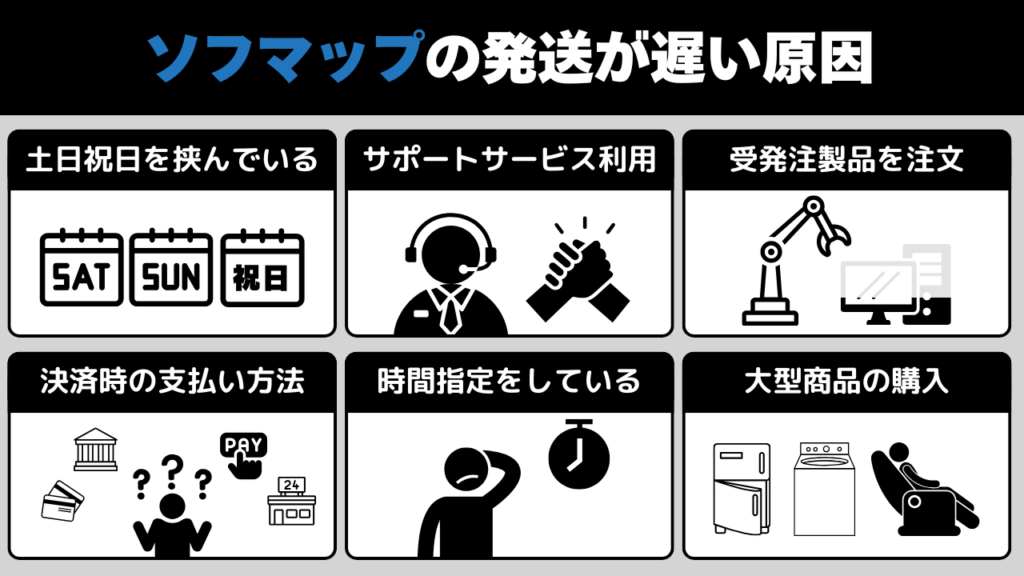 ソフマップの発送が遅い原因

土日祝日を挟んでいる

SAT SUN 祝日

サポートサービス利用

受発注製品を注文

決済時の支払い方法

PAY

? ? ?

24

時間指定をしている

大型商品の購入